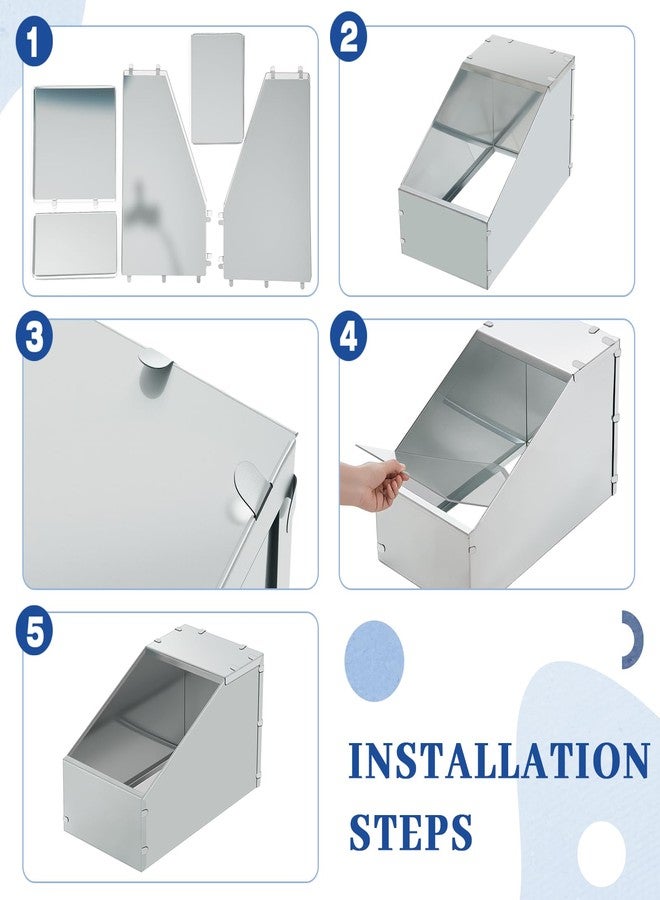 1

2

3

4

5

INSTALLATION STEPS